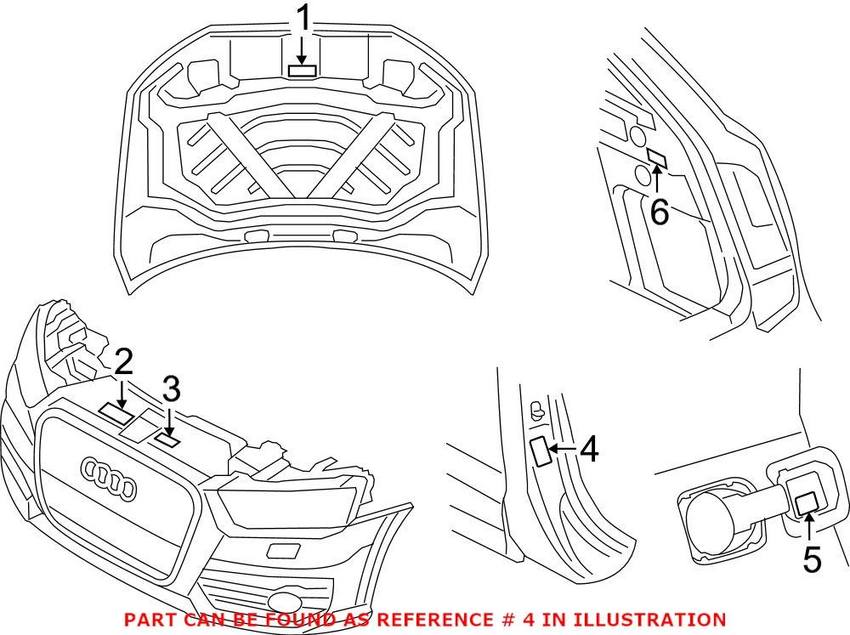 1
6
2
3
4
5
PART CAN BE FOUND AS REFERENCE # 4 IN ILLUSTRATION