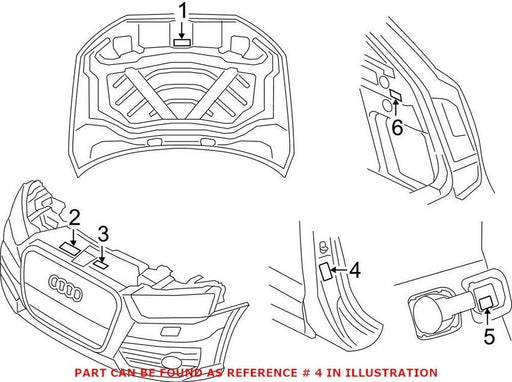 1

6

2

3

4

5

PART CAN BE FOUND AS REFERENCE # 4 IN ILLUSTRATION