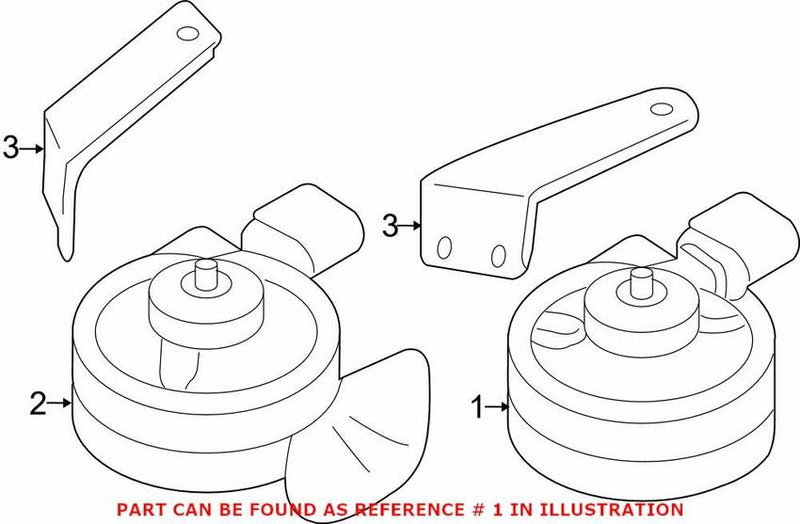 3

3

2

1

PART CAN BE FOUND AS REFERENCE # 1 IN ILLUSTRATION