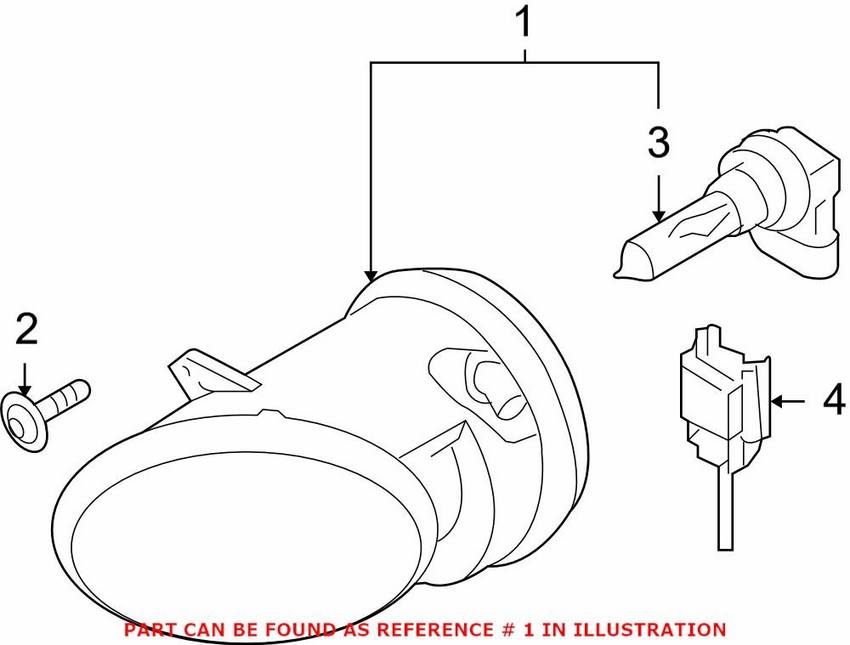 1
3
2
4
PART CAN BE FOUND AS REFERENCE # 1 IN ILLUSTRATION