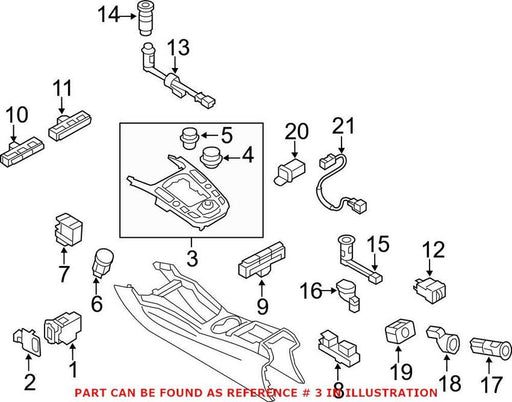 14
13
11
10
5
4
20
21
3
7
6
9
15
16
12
2
1
8
19
18
17
PART CAN BE FOUND AS REFERENCE # 3 IN ILLUSTRATION