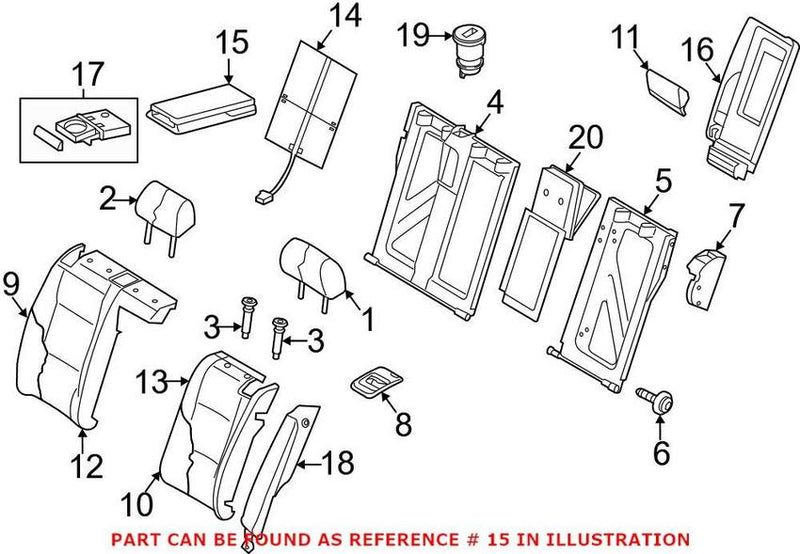 14
15
19
11
16
17
4
20
2
5
7
9
1
3
3
13
8
6
12
18
10
PART CAN BE FOUND AS REFERENCE # 15 IN ILLUSTRATION