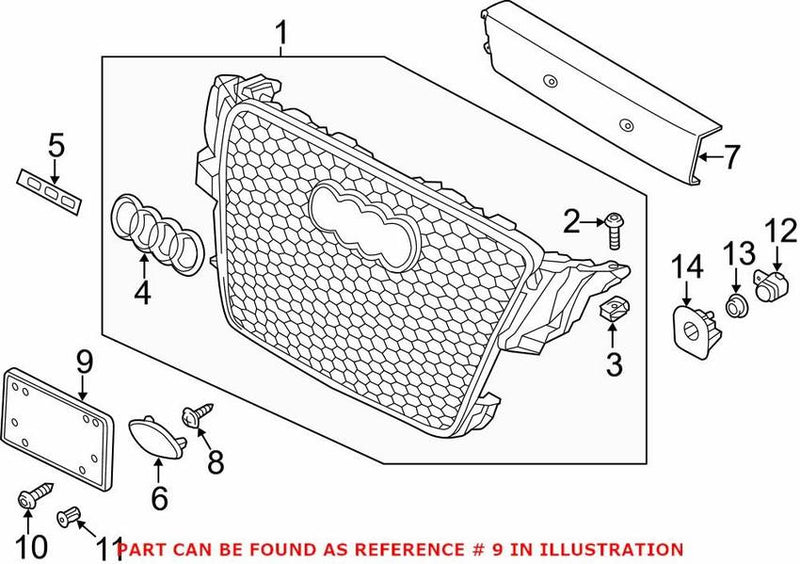 1
7
5
2
12
13
14
4
3
9
8
6
10
11
PART CAN BE FOUND AS REFERENCE # 9 IN ILLUSTRATION