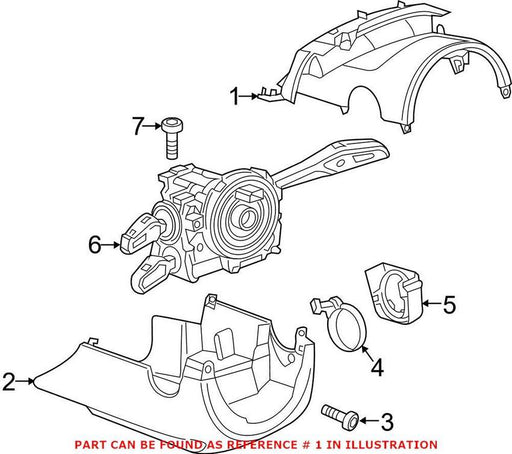 1
7
6
5
4
2
3
PART CAN BE FOUND AS REFERENCE # 1 IN ILLUSTRATION