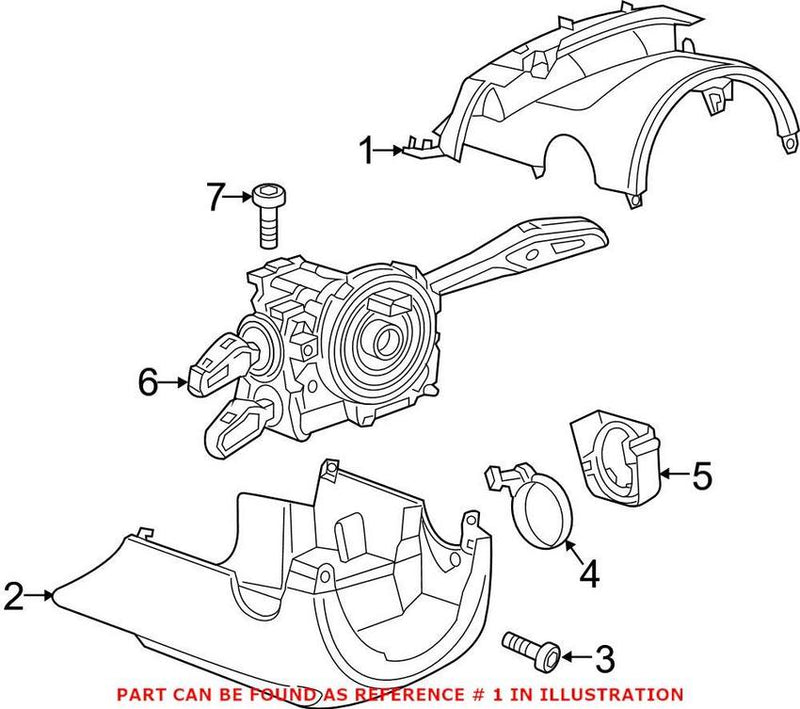 1
7
6
5
4
2
3
PART CAN BE FOUND AS REFERENCE # 1 IN ILLUSTRATION