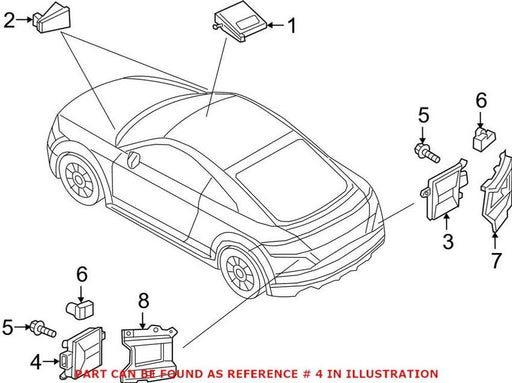 2
1
5
6
3
7
6
8
5
4
PART CAN BE FOUND AS REFERENCE # 4 IN ILLUSTRATION