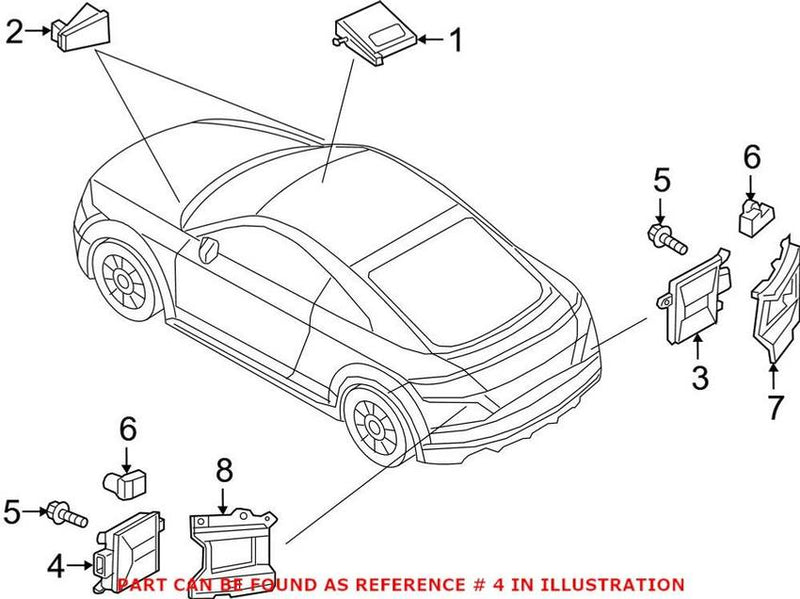 2
1
5
6
3
7
6
8
5
4
PART CAN BE FOUND AS REFERENCE # 4 IN ILLUSTRATION