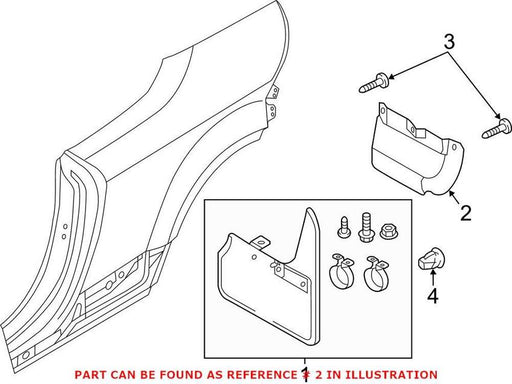 3

2

4

1

PART CAN BE FOUND AS REFERENCE # 2 IN ILLUSTRATION