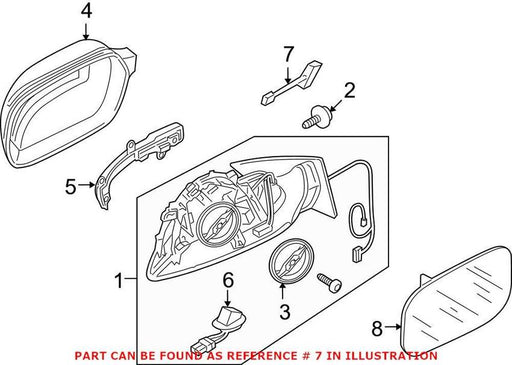 4
7
2
5
1
6
3
8
PART CAN BE FOUND AS REFERENCE # 7 IN ILLUSTRATION