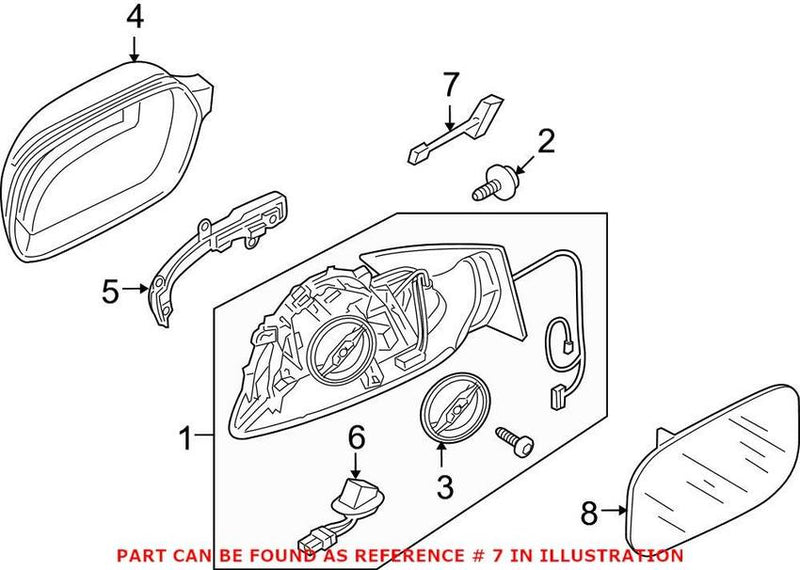 4
7
2
5
1
6
3
8
PART CAN BE FOUND AS REFERENCE # 7 IN ILLUSTRATION