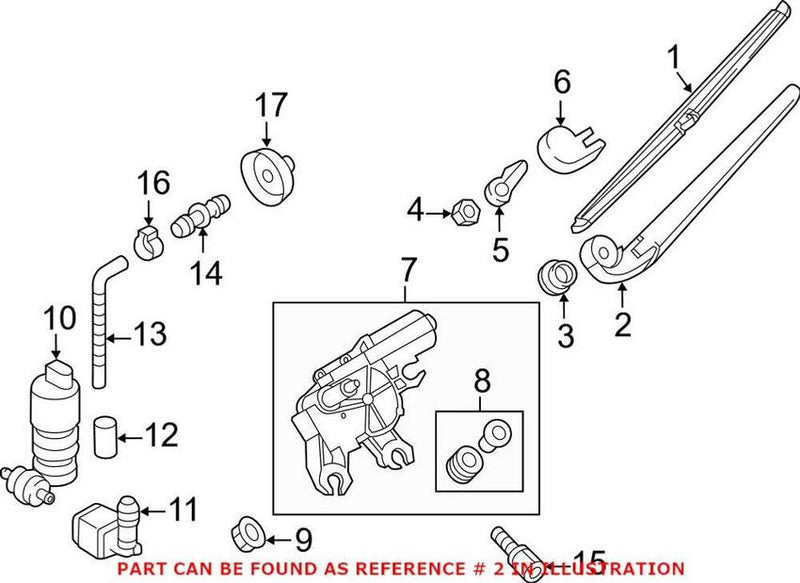 1
6
17
16
4
5
14
7
3
2
10
13
8
12
11
9
15
PART CAN BE FOUND AS REFERENCE # 2 IN ILLUSTRATION