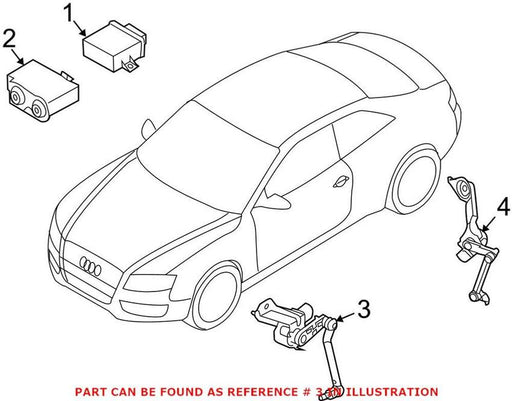 1
2
4
3
PART CAN BE FOUND AS REFERENCE # 3 IN ILLUSTRATION