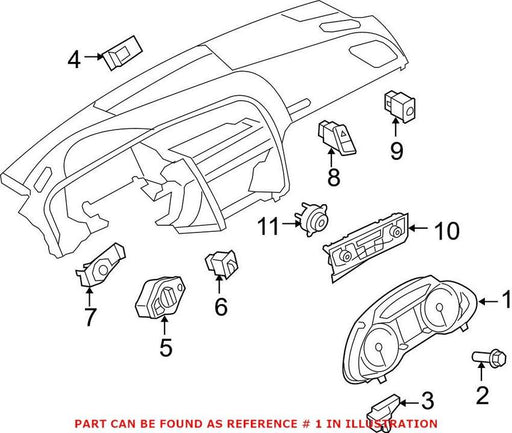 4
9
8
11
10
7
6
5
1
2
3
PART CAN BE FOUND AS REFERENCE # 1 IN ILLUSTRATION