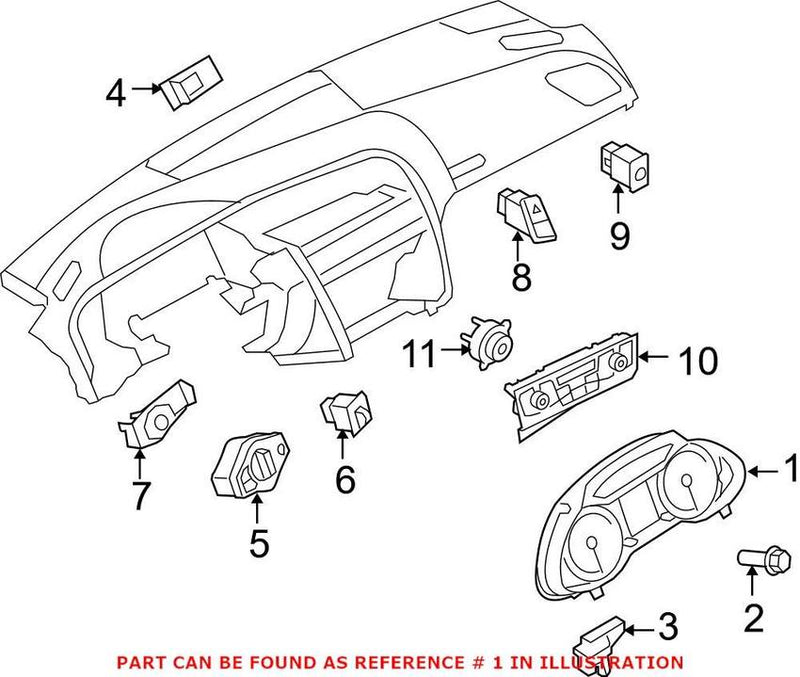 4
9
8
11
10
7
6
5
1
2
3
PART CAN BE FOUND AS REFERENCE # 1 IN ILLUSTRATION