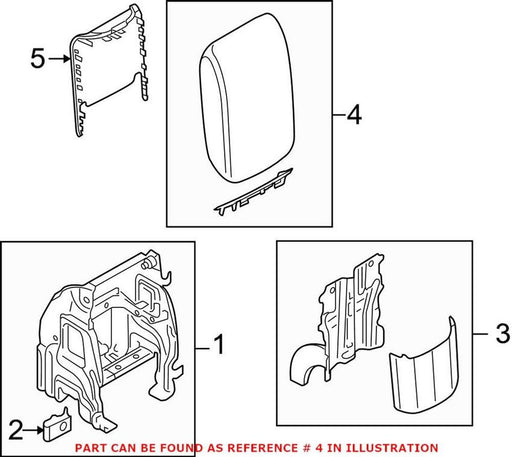 5
4
1
3
2
PART CAN BE FOUND AS REFERENCE # 4 IN ILLUSTRATION