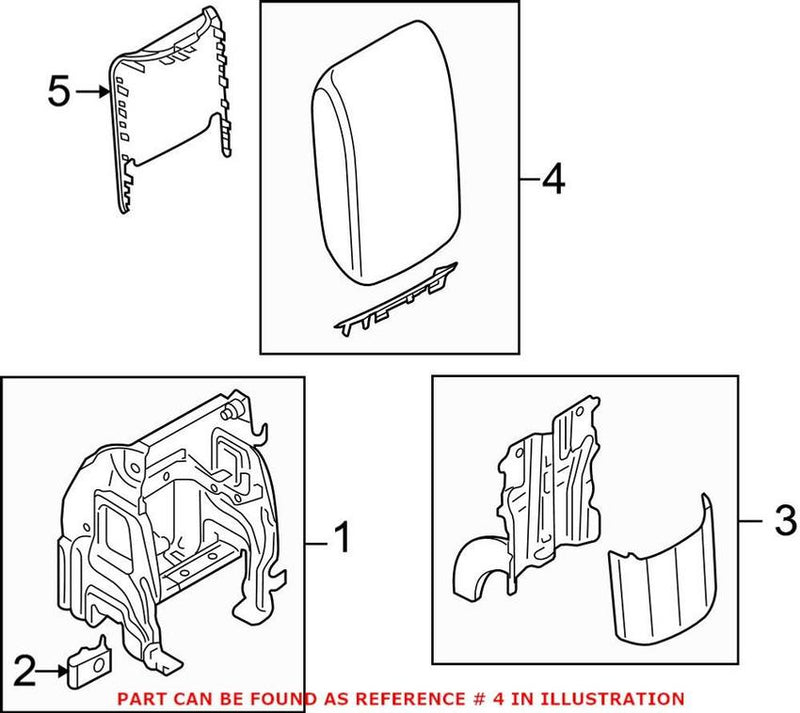 5
4
1
3
2
PART CAN BE FOUND AS REFERENCE # 4 IN ILLUSTRATION