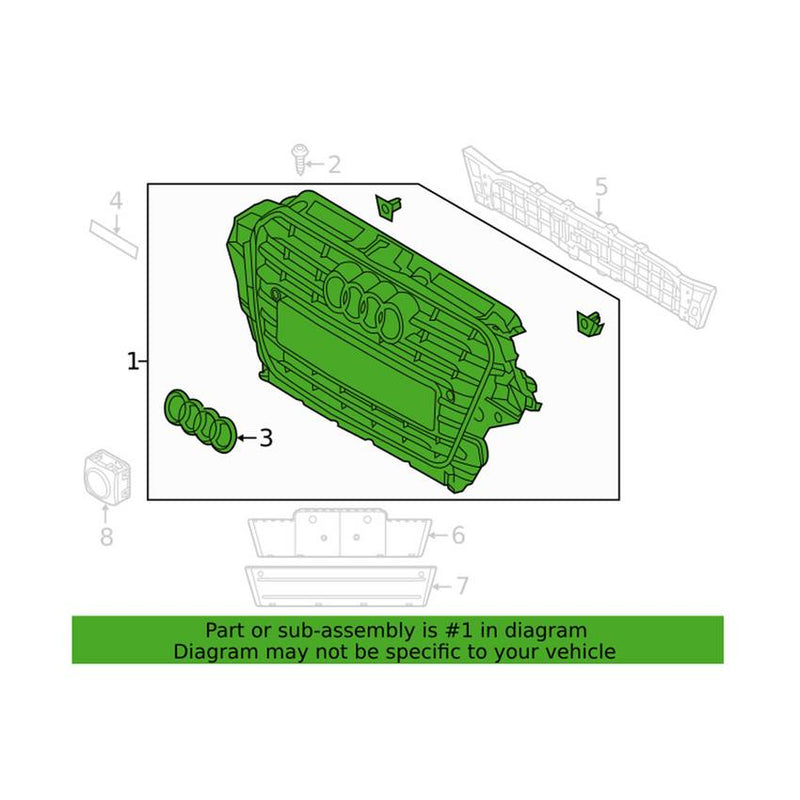 2
4
5
1
3
8
6
7

Part or sub-assembly is #1 in diagram
Diagram may not be specific to your vehicle