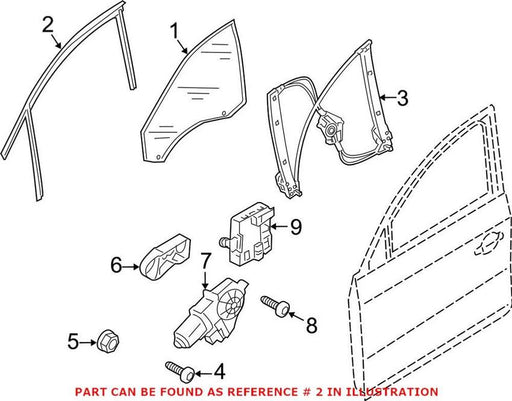 2
1
3
9
6
7
8
5
4
PART CAN BE FOUND AS REFERENCE # 2 IN ILLUSTRATION