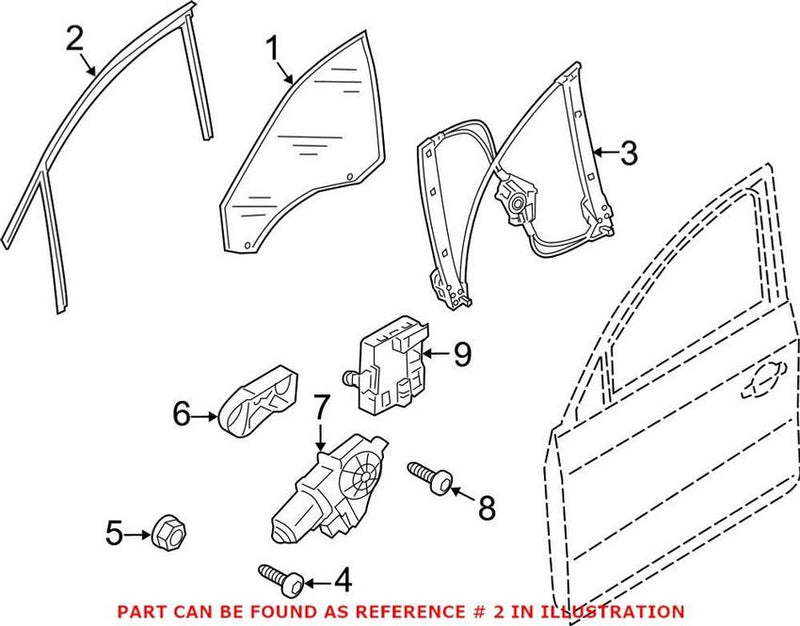 2
1
3
9
6
7
8
5
4
PART CAN BE FOUND AS REFERENCE # 2 IN ILLUSTRATION