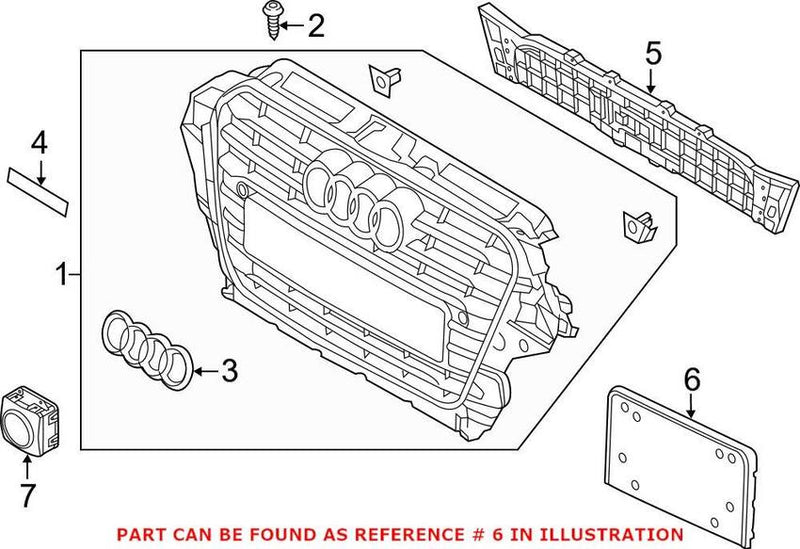 2

5

4

1

3

6

7

PART CAN BE FOUND AS REFERENCE # 6 IN ILLUSTRATION