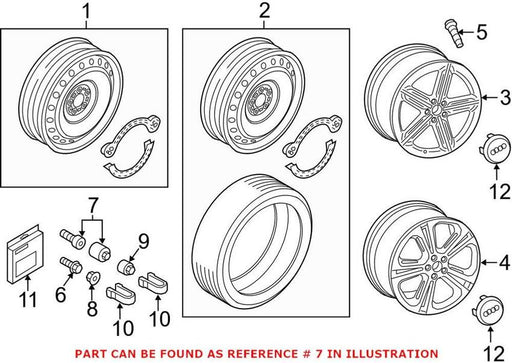 1
2
5
3
12
7
9
4
11
6
8
10
10
12
PART CAN BE FOUND AS REFERENCE # 7 IN ILLUSTRATION