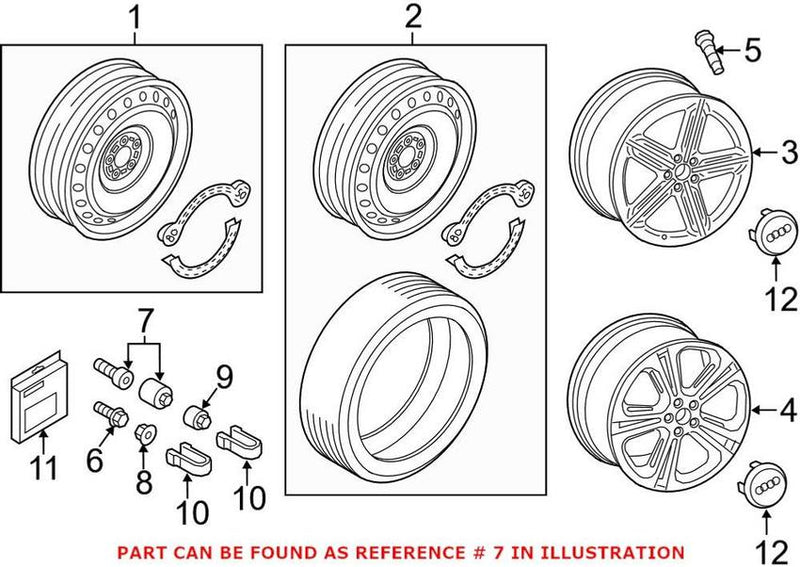 1
2
5
3
12
7
9
4
11
6
8
10
10
12
PART CAN BE FOUND AS REFERENCE # 7 IN ILLUSTRATION