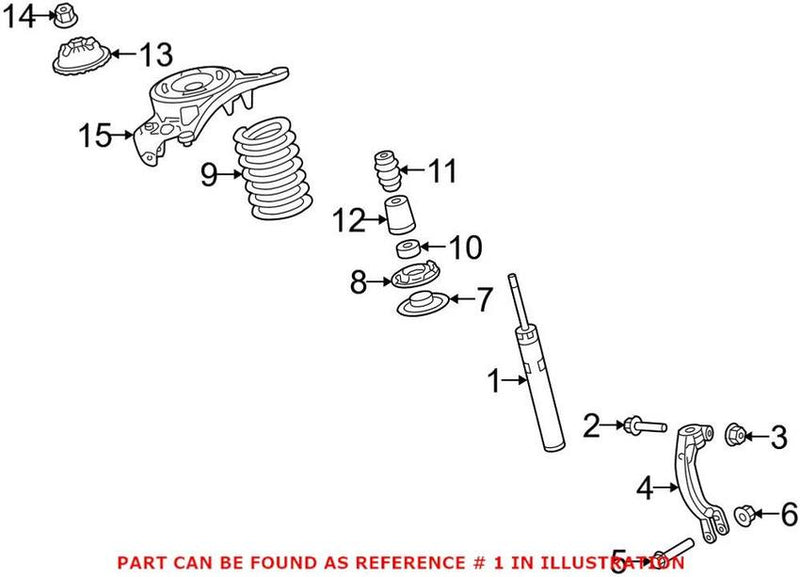 14
13
15
9
11
12
10
8
7
1
2
3
4
6
5
PART CAN BE FOUND AS REFERENCE # 1 IN ILLUSTRATION