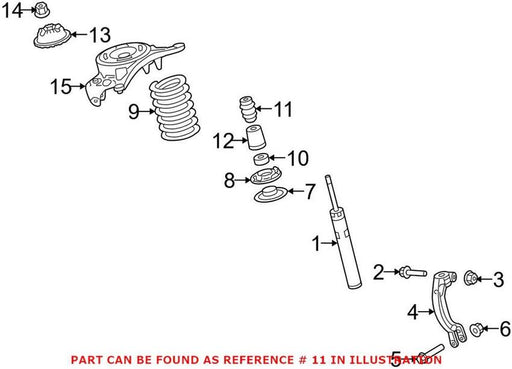 14
13
15
9
11
12
10
8
7
1
2
3
4
6
5
PART CAN BE FOUND AS REFERENCE # 11 IN ILLUSTRATION