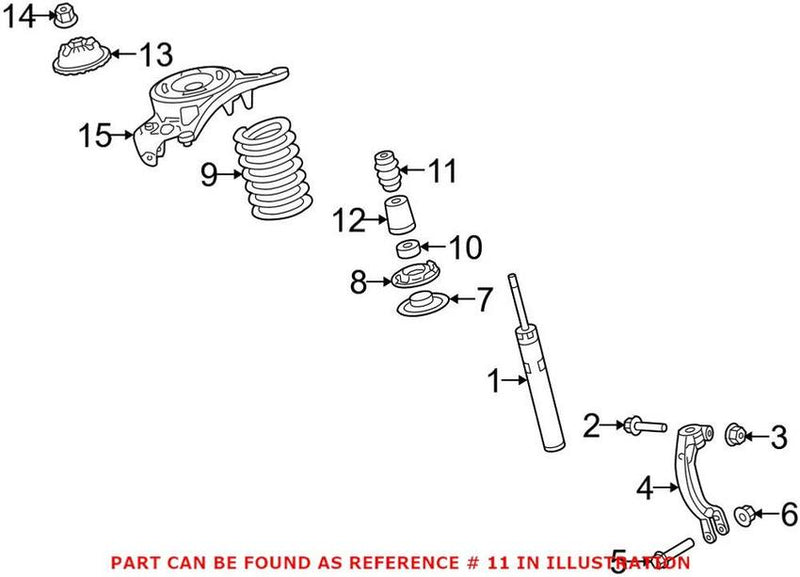 14
13
15
9
11
12
10
8
7
1
2
3
4
6
5
PART CAN BE FOUND AS REFERENCE # 11 IN ILLUSTRATION