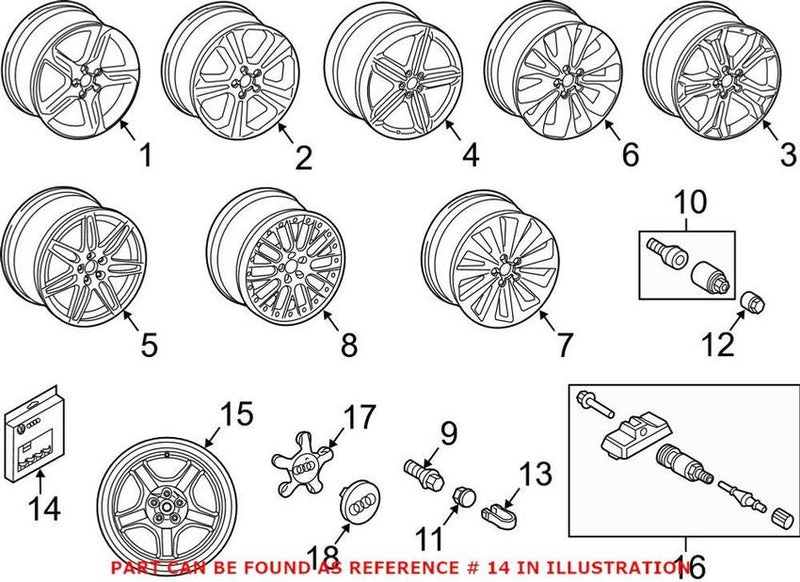 1 2 4 6 3

5 8 7 10 12

14 15 17 9 13 11 18 16

PART CAN BE FOUND AS REFERENCE # 14 IN ILLUSTRATION