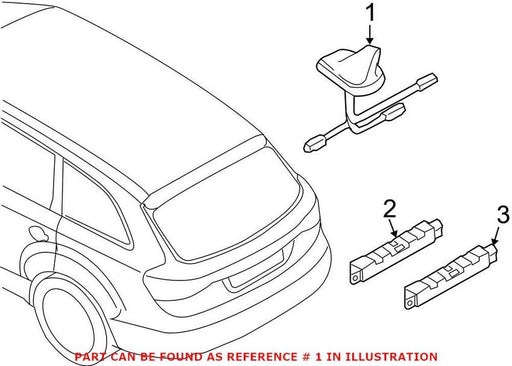 1

2

3

PART CAN BE FOUND AS REFERENCE # 1 IN ILLUSTRATION