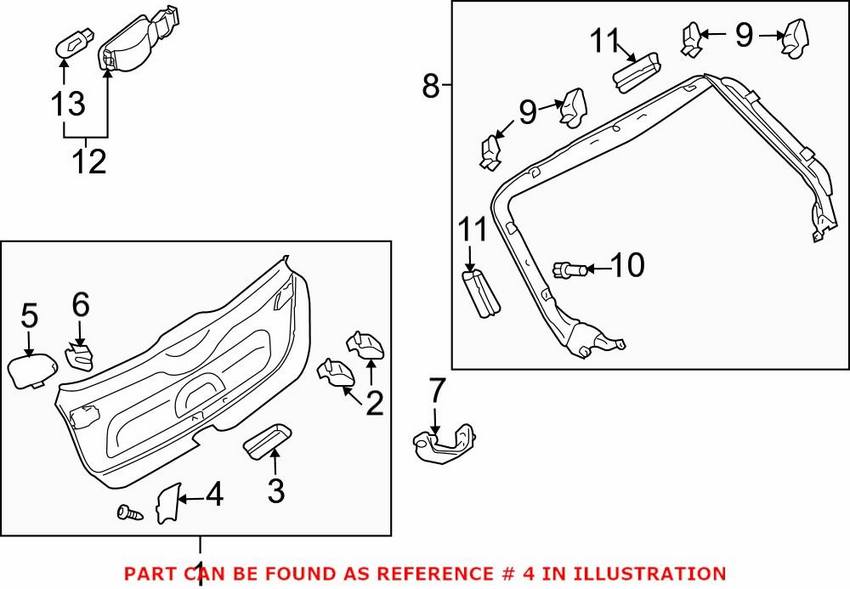 13
12
8
11
9
9
11
10
5
6
2
7
3
4
1
PART CAN BE FOUND AS REFERENCE # 4 IN ILLUSTRATION