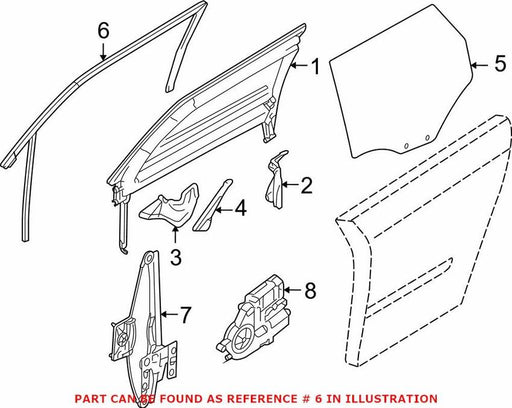 6
1
5
2
4
3
8
7
PART CAN BE FOUND AS REFERENCE # 6 IN ILLUSTRATION