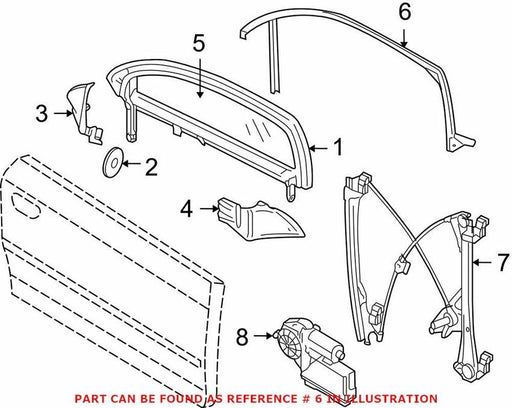 6
5
3
1
2
4
7
8
PART CAN BE FOUND AS REFERENCE # 6 IN ILLUSTRATION