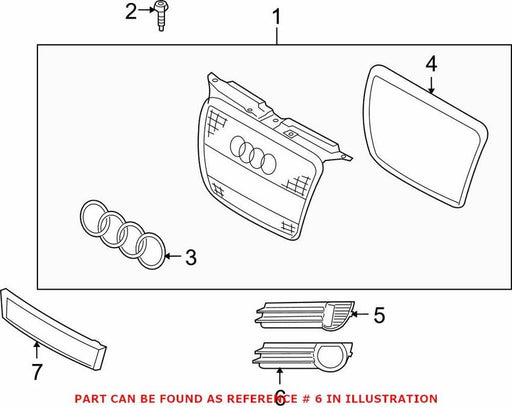 2
1
4
3
5
7
6
PART CAN BE FOUND AS REFERENCE # 6 IN ILLUSTRATION