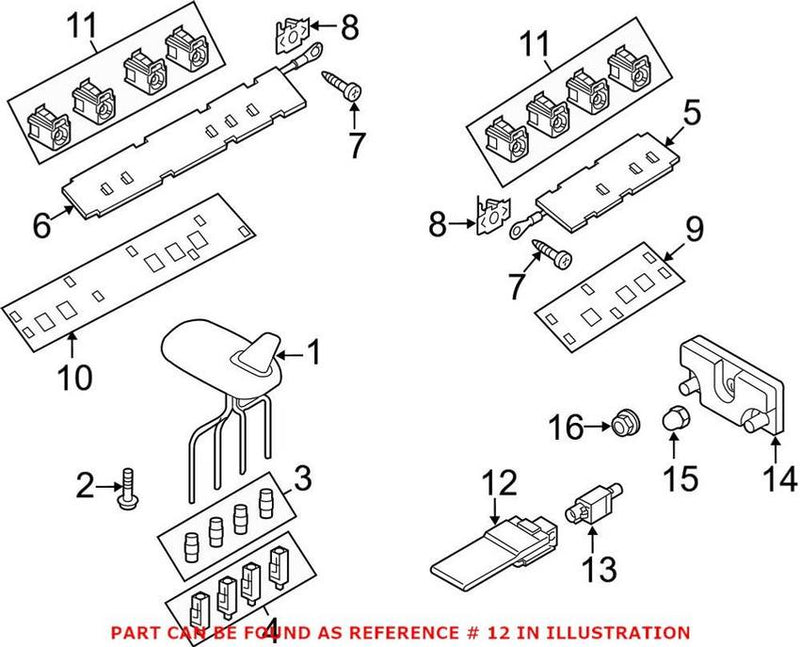 11
8
7
6
10
11
5
8
9
7
1
2
3
4
16
15
14
12
13
PART CAN BE FOUND AS REFERENCE # 12 IN ILLUSTRATION