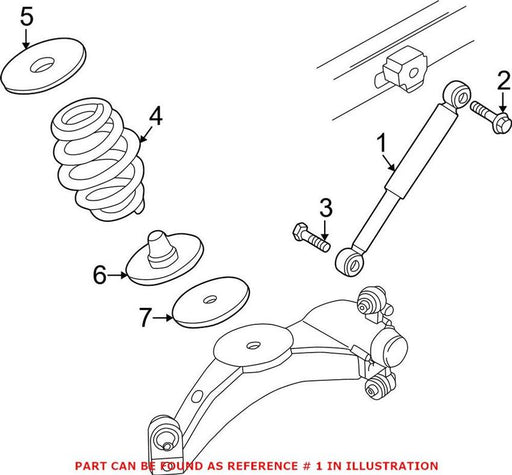 5
4
2
1
3
6
7
PART CAN BE FOUND AS REFERENCE # 1 IN ILLUSTRATION