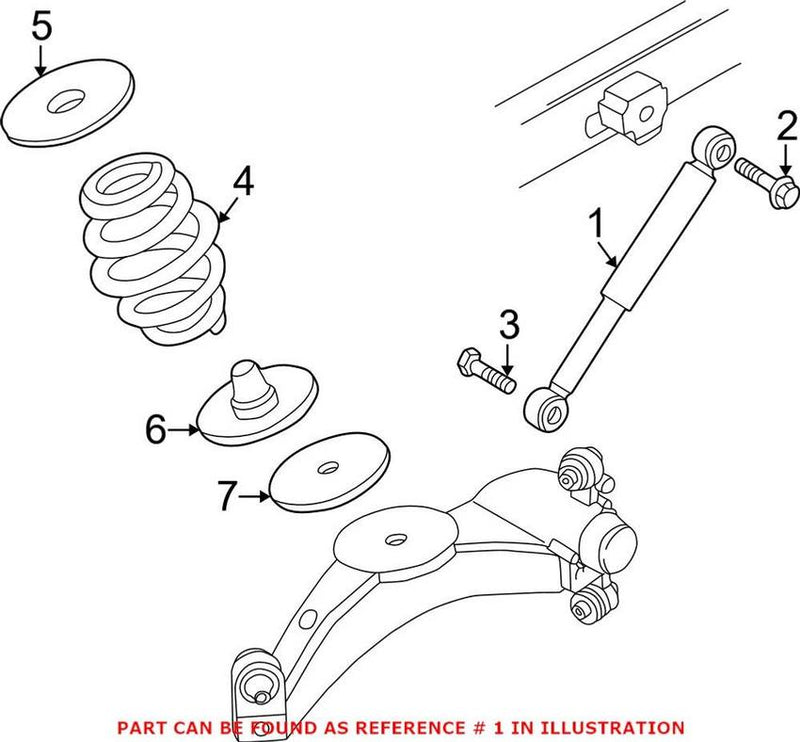 5

4

2

1

3

6

7

PART CAN BE FOUND AS REFERENCE # 1 IN ILLUSTRATION