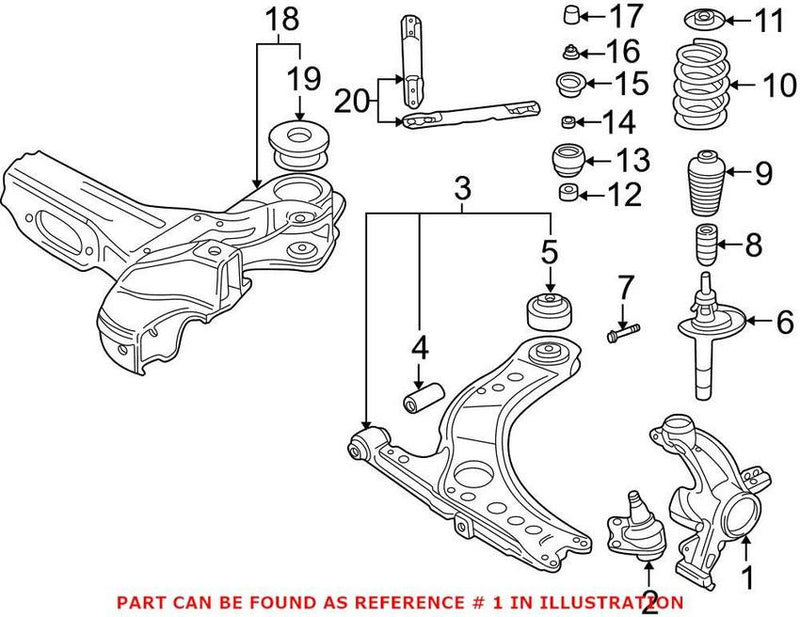 18
19
20
17
16
15
14
13
12
11
10
9
8
3
5
7
6
4
2
1
PART CAN BE FOUND AS REFERENCE # 1 IN ILLUSTRATION