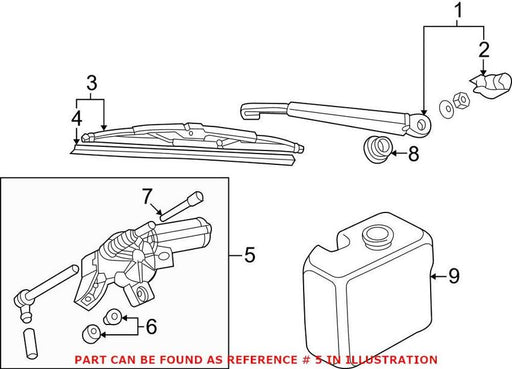 1
2
3
4
8
7
5
9
6
PART CAN BE FOUND AS REFERENCE # 5 IN ILLUSTRATION