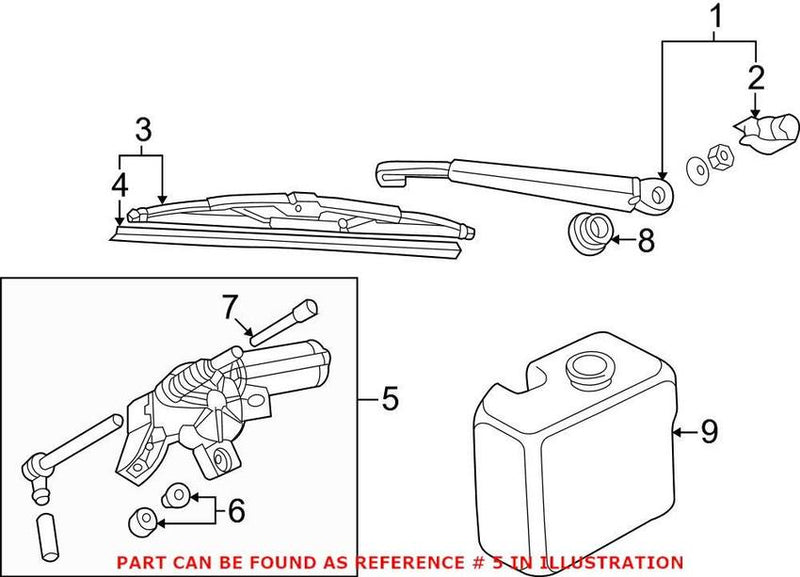 1
2
3
4
8
7
5
9
6
PART CAN BE FOUND AS REFERENCE # 5 IN ILLUSTRATION