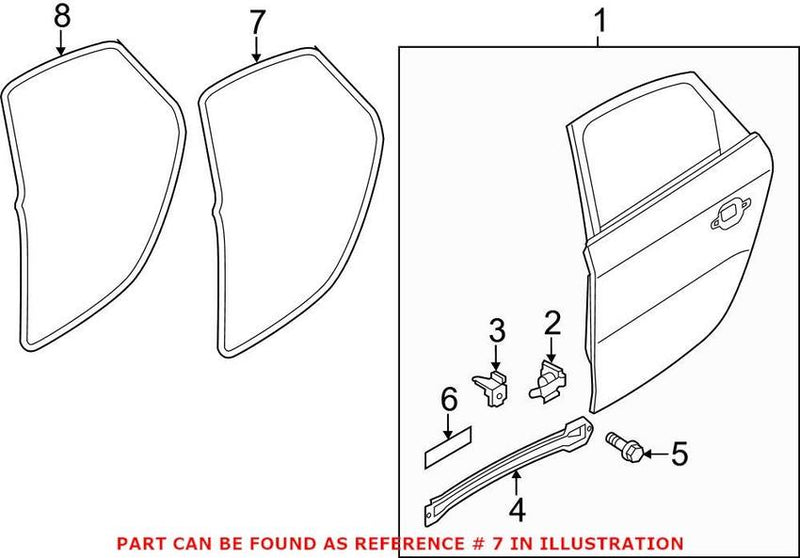 8
7
1
3
2
6
5
4
PART CAN BE FOUND AS REFERENCE # 7 IN ILLUSTRATION