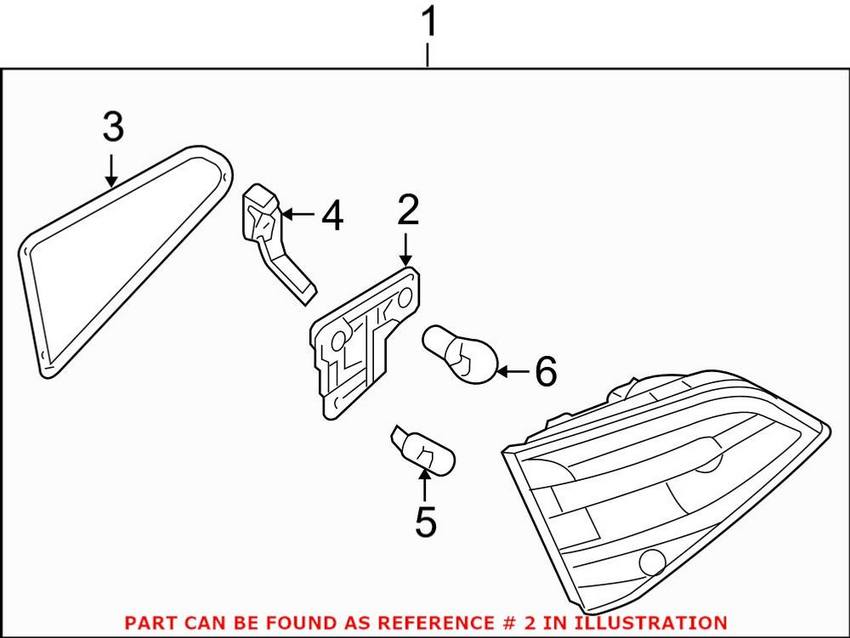 1

3

4

2

6

5

PART CAN BE FOUND AS REFERENCE # 2 IN ILLUSTRATION