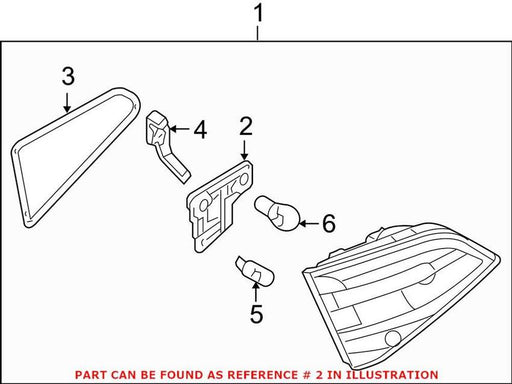 1
3
4
2
6
5
PART CAN BE FOUND AS REFERENCE # 2 IN ILLUSTRATION