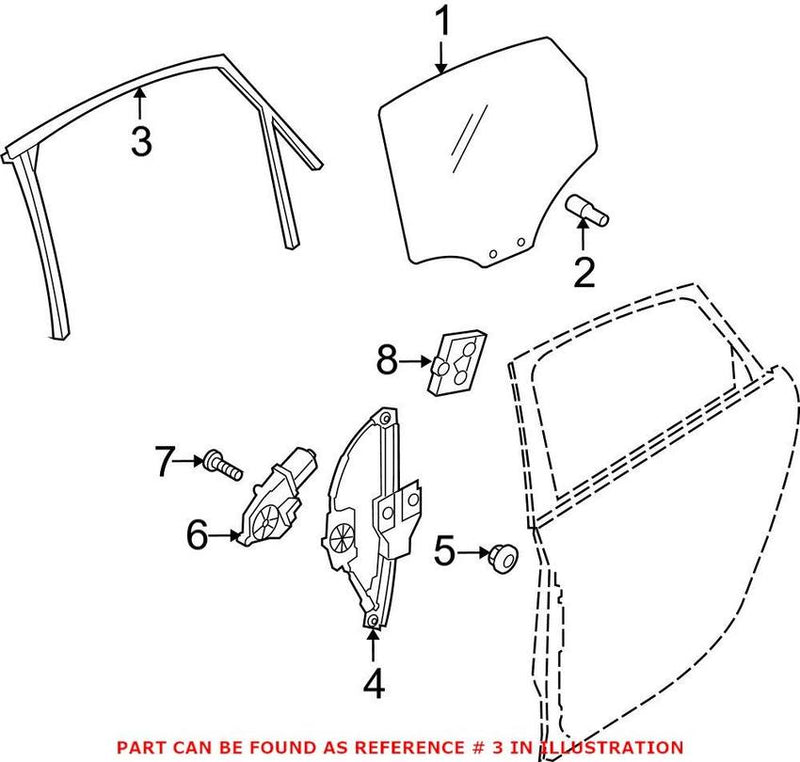 1
3
2
8
7
6
5
4
PART CAN BE FOUND AS REFERENCE # 3 IN ILLUSTRATION