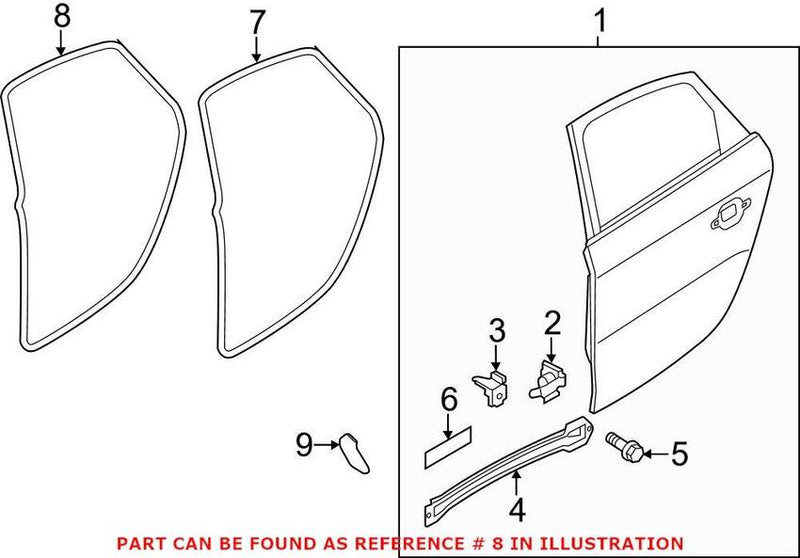 8
7
1
3
2
6
9
5
4
PART CAN BE FOUND AS REFERENCE # 8 IN ILLUSTRATION