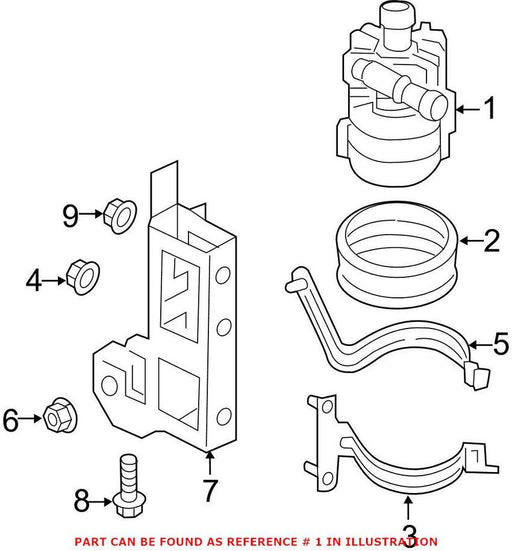 1
9
2
4
5
6
7
8
3
PART CAN BE FOUND AS REFERENCE # 1 IN ILLUSTRATION