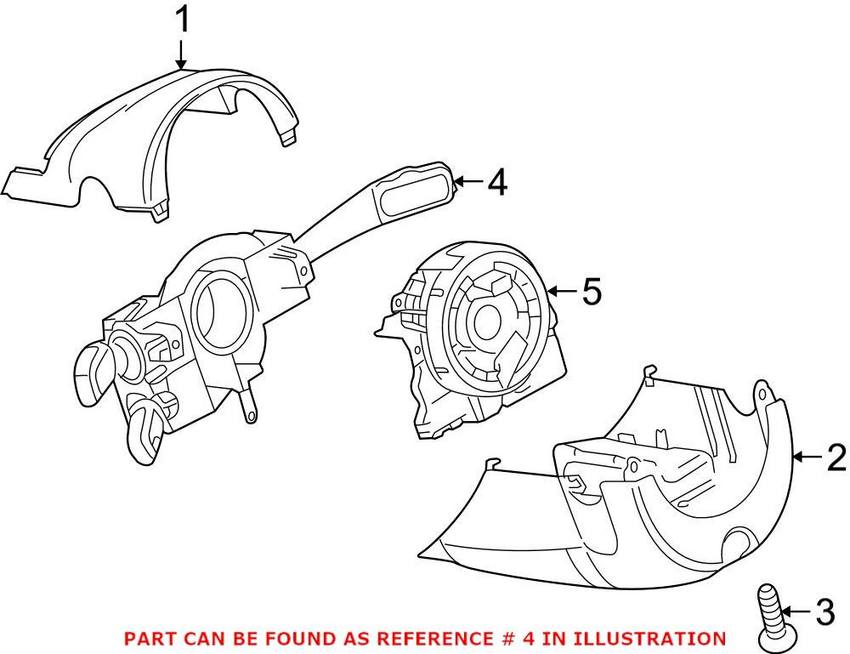 1
4
5
2
3
PART CAN BE FOUND AS REFERENCE # 4 IN ILLUSTRATION