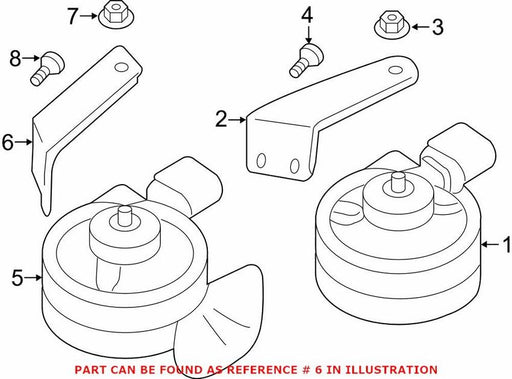 7
4
3
8
2
6
1
5
PART CAN BE FOUND AS REFERENCE # 6 IN ILLUSTRATION