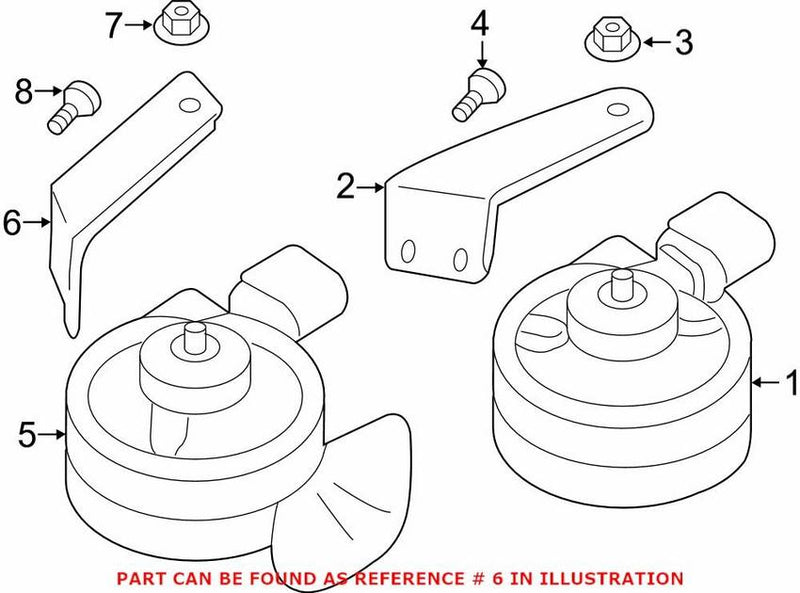 7
4
3
8
2
6
1
5

PART CAN BE FOUND AS REFERENCE # 6 IN ILLUSTRATION